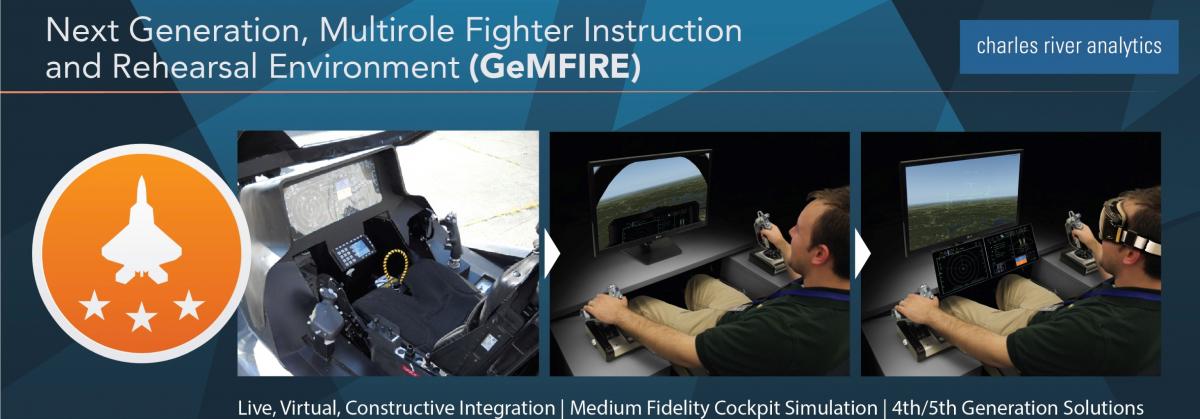 Next Generation, Multirole Fighter Instruction and Rehearsal Environment (GeMFIRE)

charles river analytics

Live, Virtual, Constructive Integration | Medium Fidelity Cockpit Simulation | 4th/5th Generation Solutions